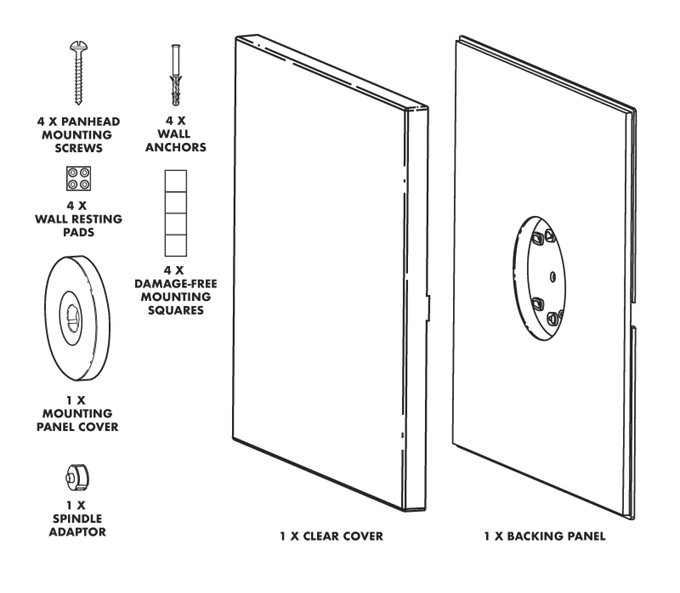 4 X PANHEAD MOUNTING SCREWS

4 X WALL ANCHORS

4 X WALL RESTING PADS

4 X DAMAGE-FREE MOUNTING SQUARES

1 X MOUNTING PANEL COVER

1 X SPINDLE ADAPTOR

1 X CLEAR COVER

1 X BACKING PANEL